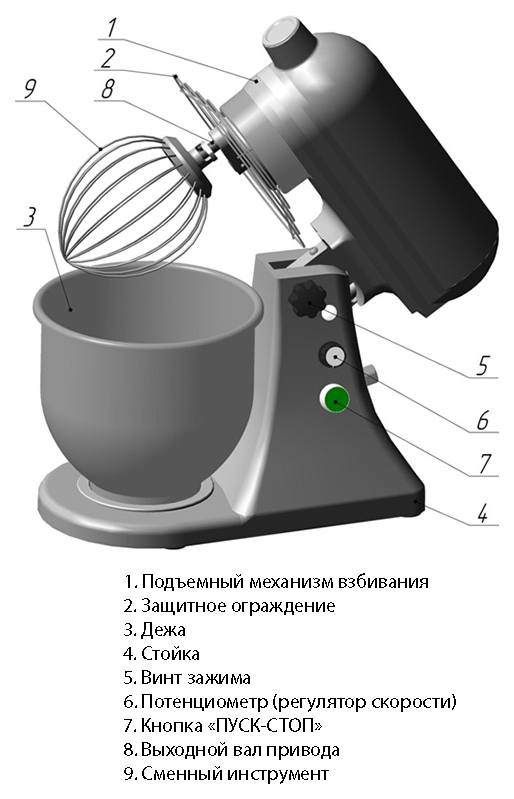 1
2
9
8
3
5
6
7
4

1. Подъемный механизм взбивания
2. Защитное ограждение
3. Дежа
4. Стойка
5. Винт зажима
6. Потенциометр (регулятор скорости)
7. Кнопка «ПУСК-СТОП»
8. Выходной вал привода
9. Сменный инструмент