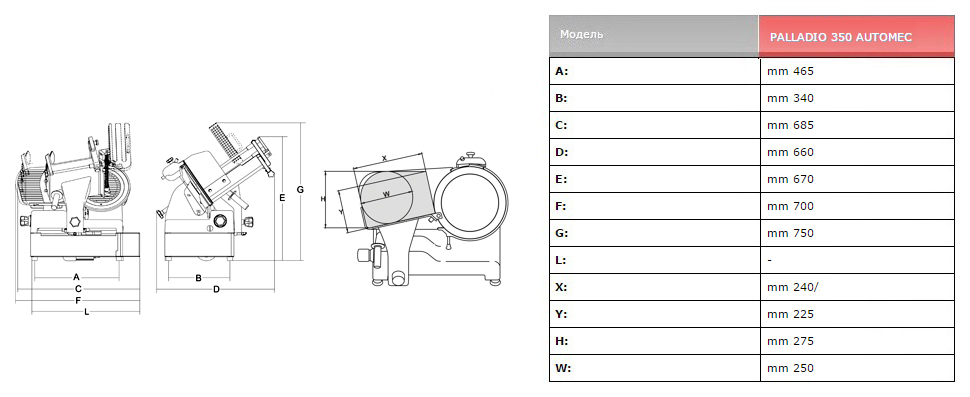 A
C
F
L
B
D
E
G
X
H
Y
W

| Модель | PALLADIO 350 AUTOMEC |
|---|---|
| A: | mm 465 |
| B: | mm 340 |
| C: | mm 685 |
| D: | mm 660 |
| E: | mm 670 |
| F: | mm 700 |
| G: | mm 750 |
| L: | - |
| X: | mm 240/ |
| Y: | mm 225 |
| H: | mm 275 |
| W: | mm 250 |